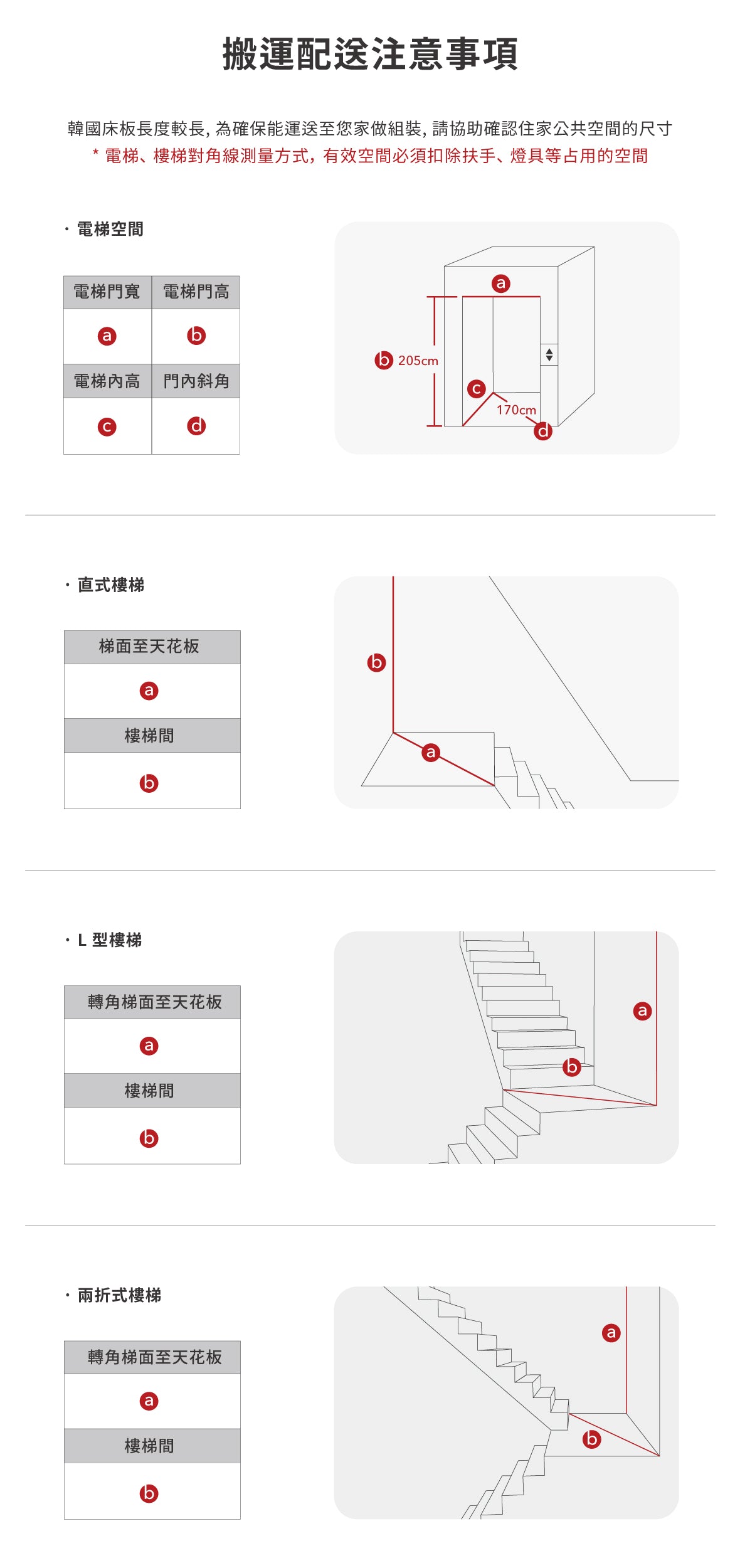 搬運配送注意事項

韓國床板長度較長, 為確保能運送至您家做組裝, 請協助確認住家公共空間的尺寸
* 電梯、樓梯對角線測量方式, 有效空間必須扣除扶手、燈具等占用的空間

· 電梯空間

| 電梯門寬 | 電梯門高 |
|---|---|
| a | b |
| 電梯內高 | 門內斜角 |
| c | d |

a
b 205cm
c
170cm
d

· 直式樓梯

| 梯面至天花板 |
|---|
| a |
| 樓梯間 |
| b |

b
a

· L 型樓梯

| 轉角梯面至天花板 |
|---|
| a |
| 樓梯間 |
| b |

a
b

· 兩折式樓梯

| 轉角梯面至天花板 |
|---|
| a |
| 樓梯間 |
| b |

a
b