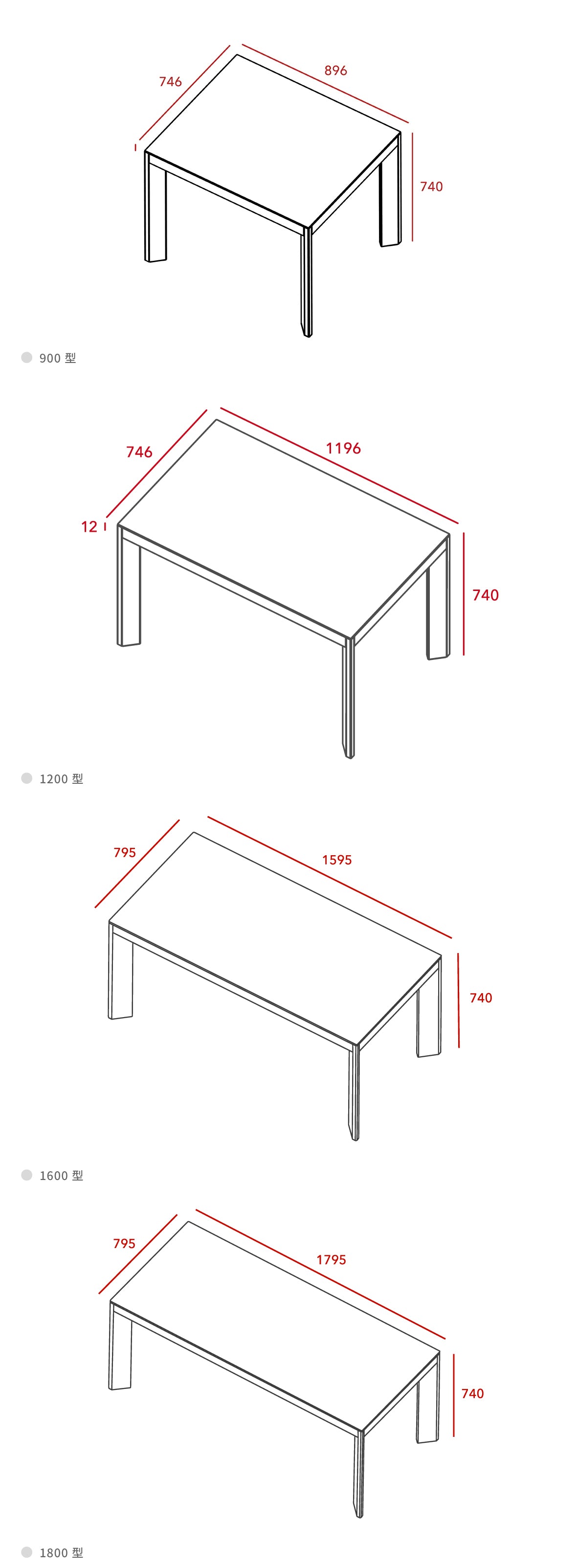 746
896
740
900 型

746
1196
12
740
1200 型

795
1595
740
1600 型

795
1795
740
1800 型