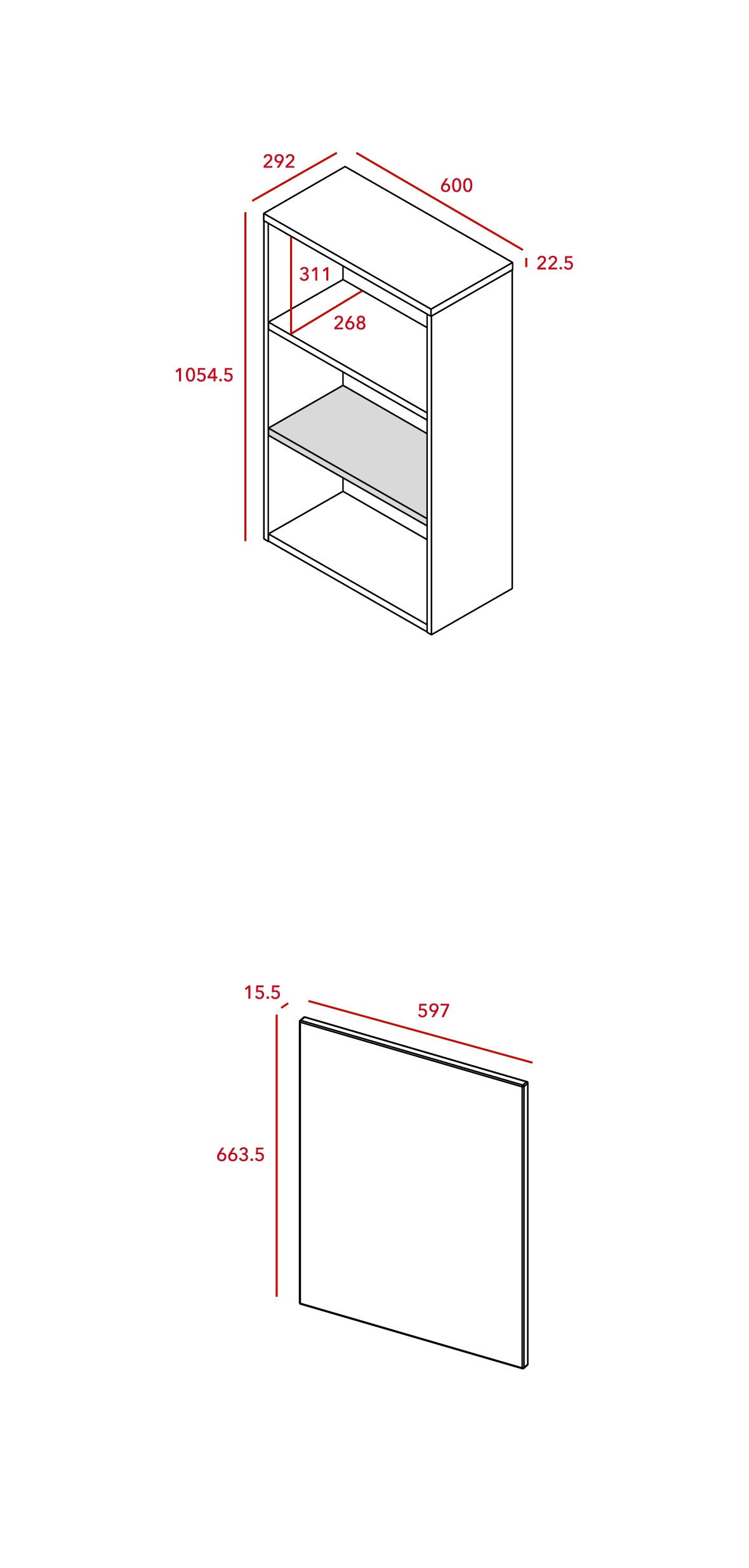 292
600
22.5
311
268
1054.5

15.5
597
663.5