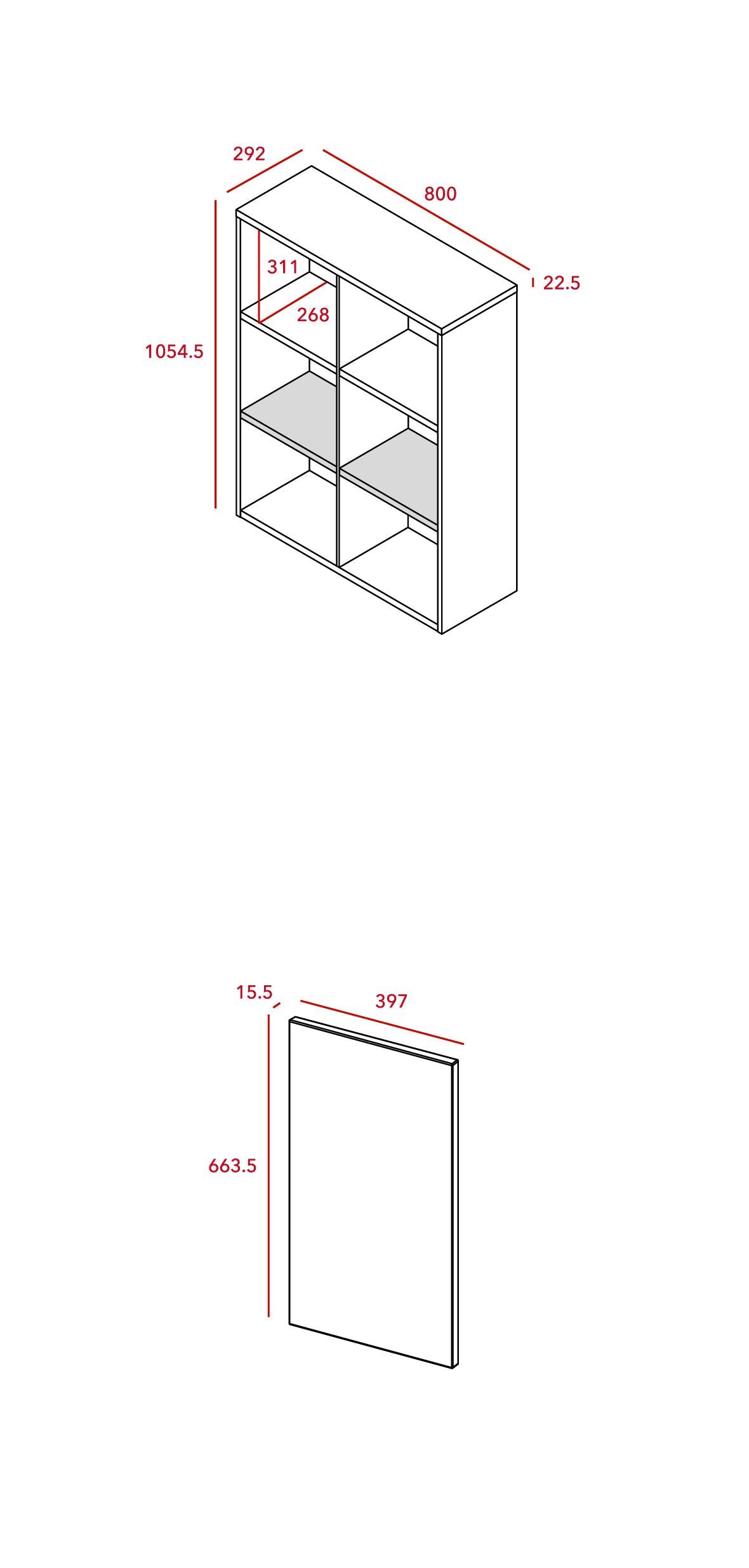 292
800
22.5
311
268
1054.5

15.5
397
663.5